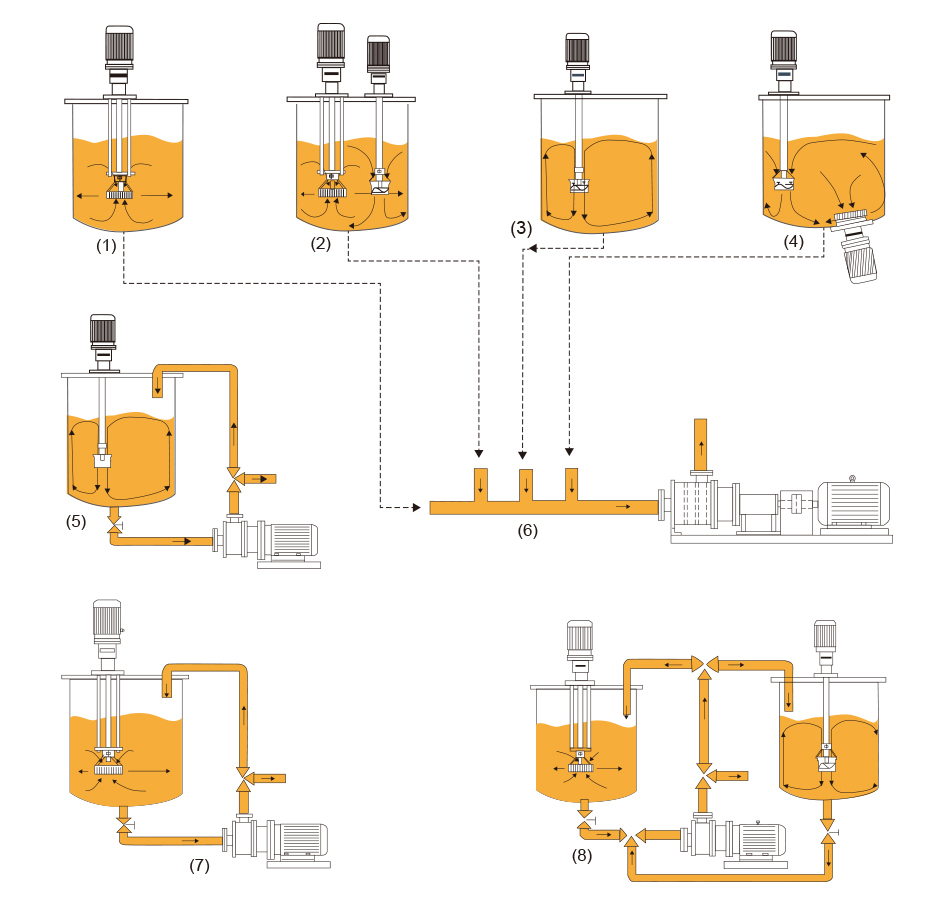 (1)

(2)

(3)

(4)

(5)

(6)

(7)

(8)